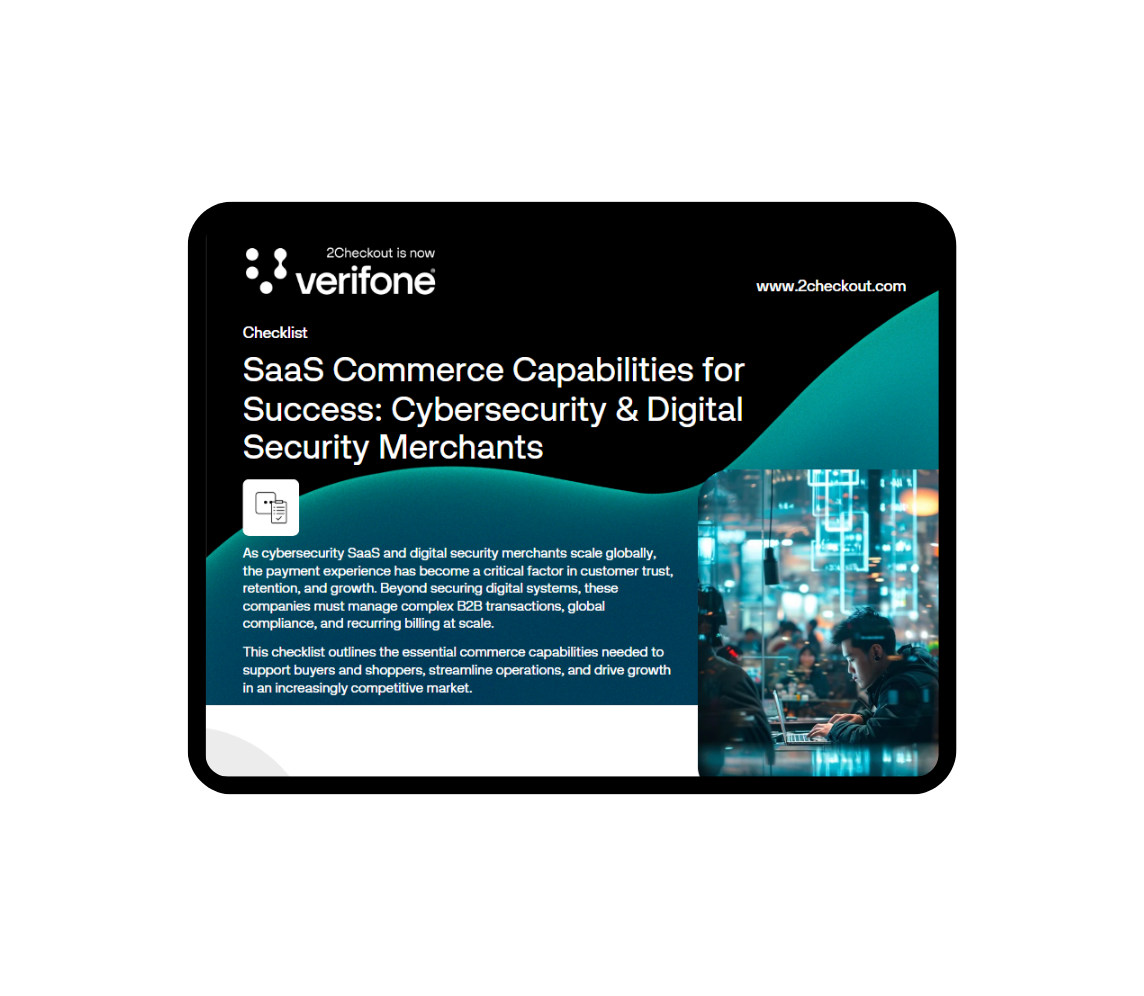 2Checkout is now
verifone

www.2checkout.com

Checklist

SaaS Commerce Capabilities for Success: Cybersecurity & Digital Security Merchants

As cybersecurity SaaS and digital security merchants scale globally, the payment experience has become a critical factor in customer trust, retention, and growth. Beyond securing digital systems, these companies must manage complex B2B transactions, global compliance, and recurring billing at scale.

This checklist outlines the essential commerce capabilities needed to support buyers and shoppers, streamline operations, and drive growth in an increasingly competitive market.